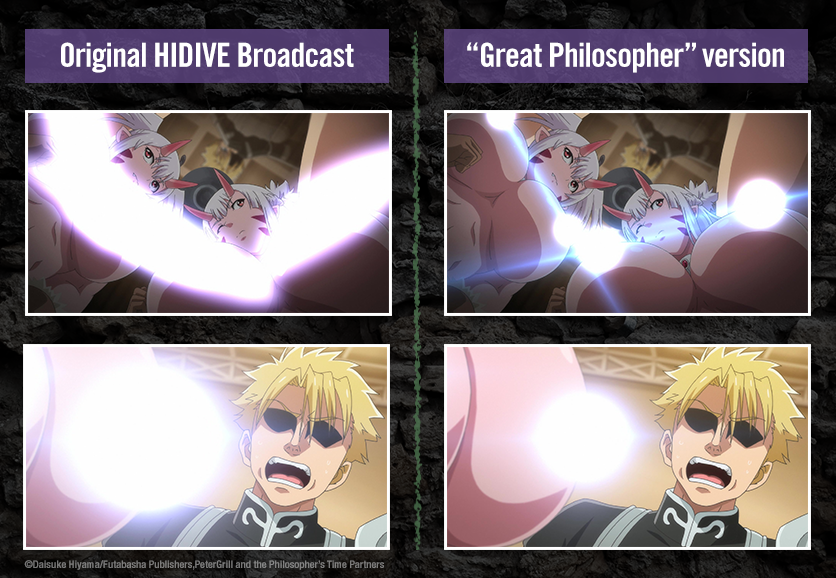 Original HIDIVE Broadcast

“Great Philosopher” version

©Daisuke Hiyama/Futabasha Publishers,PeterGrill and the Philosopher's Time Partners